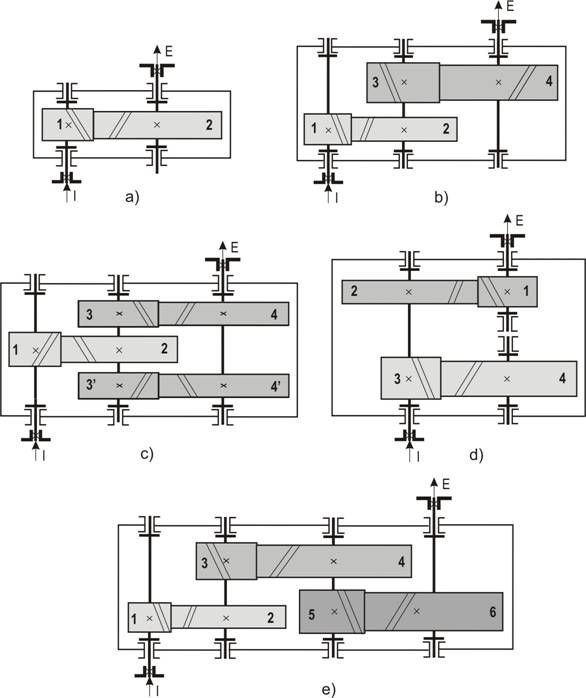 E
1 2
I
a)

E
3 4
1 2
I
b)

E
3 4
1 2
3' 4'
I
c)

E
2 1
3 4
I
d)

E
3 4
1 2
5 6
I
e)